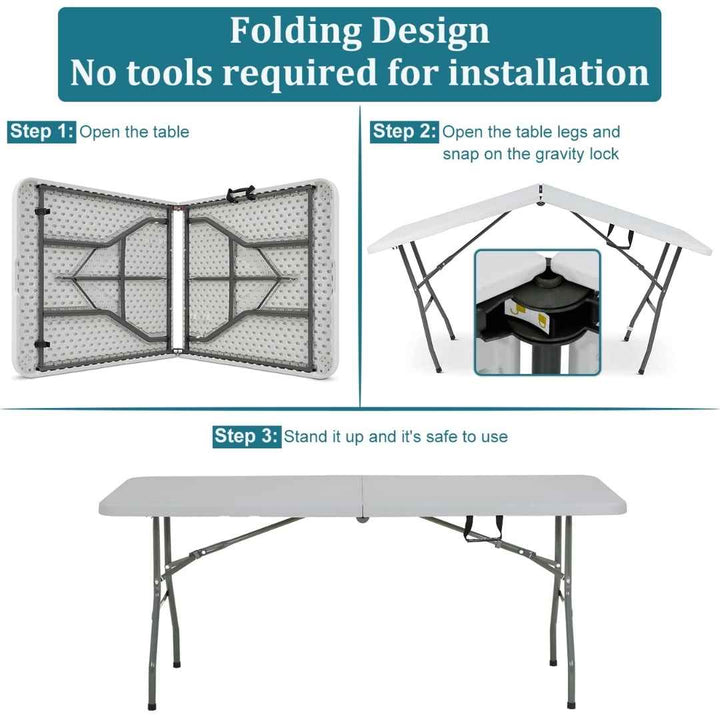 Folding Design
No tools required for installation

Step 1: Open the table

Step 2: Open the table legs and snap on the gravity lock

Step 3: Stand it up and it's safe to use