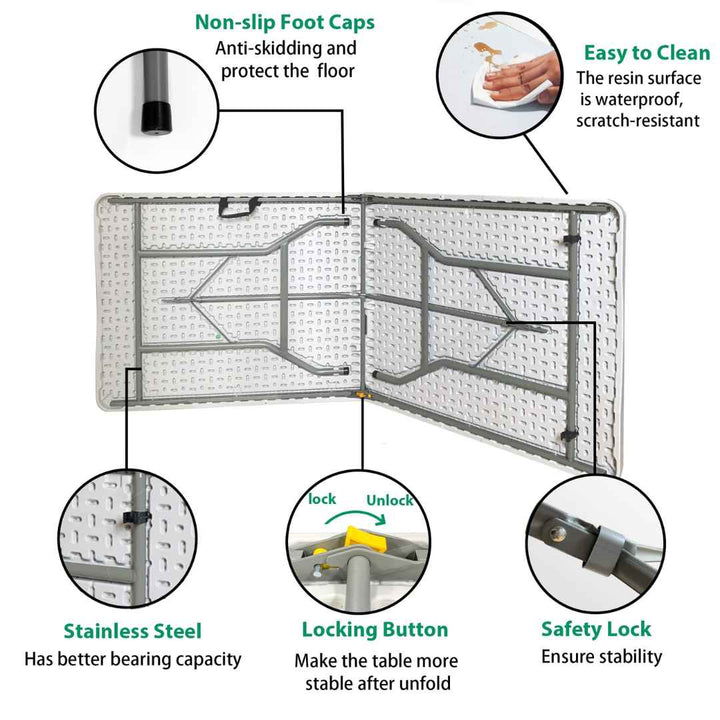 Non-slip Foot Caps
Anti-skidding and protect the floor

Easy to Clean
The resin surface is waterproof, scratch-resistant

lock
Unlock

Stainless Steel
Has better bearing capacity

Locking Button
Make the table more stable after unfold

Safety Lock
Ensure stability