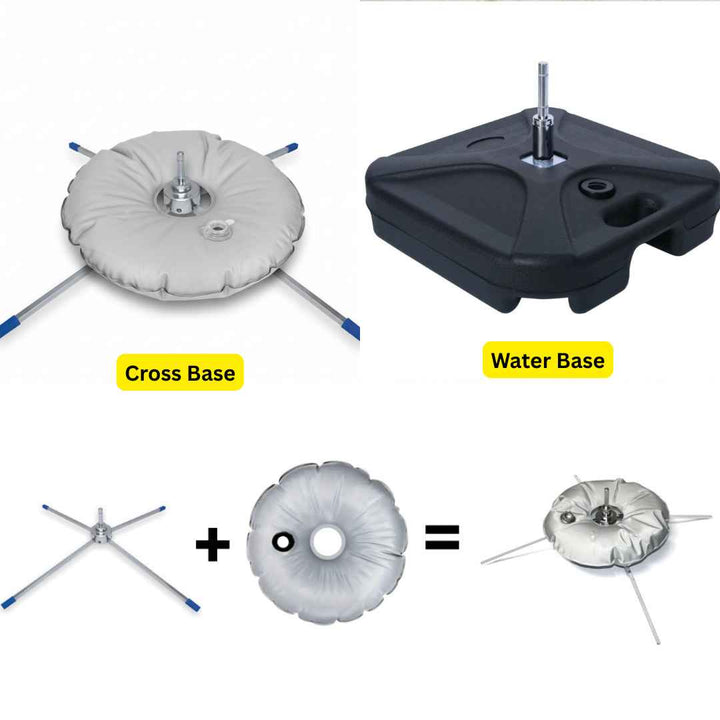 Cross Base

Water Base

+ =