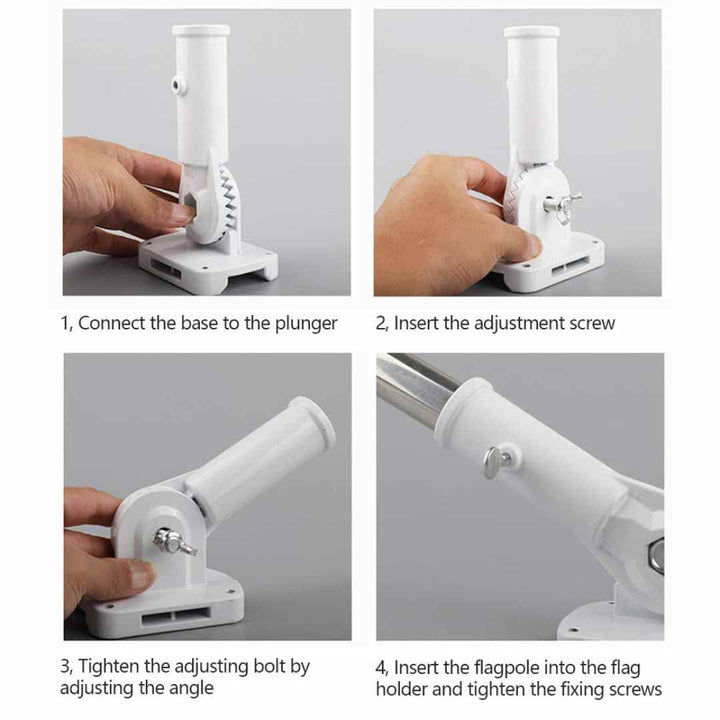 1, Connect the base to the plunger

2, Insert the adjustment screw

3, Tighten the adjusting bolt by adjusting the angle

4, Insert the flagpole into the flag holder and tighten the fixing screws