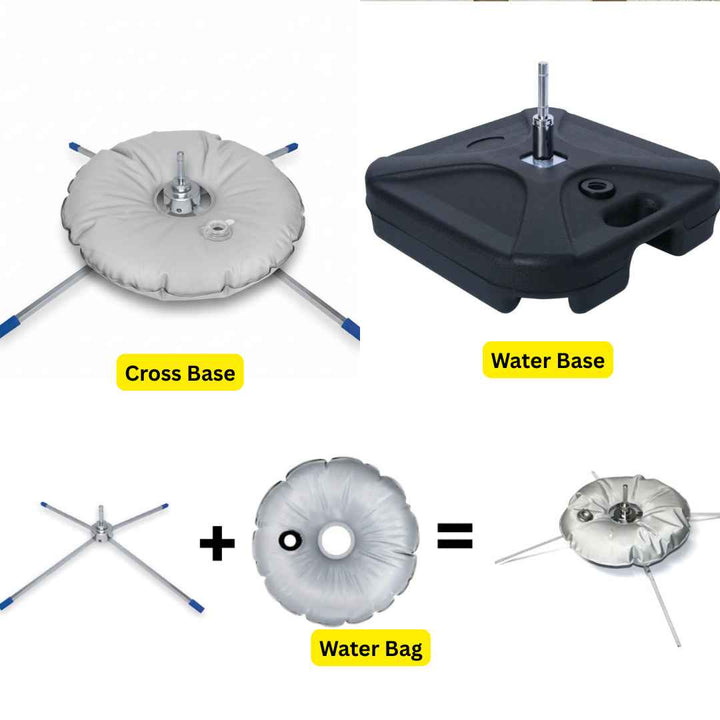 Cross Base

Water Base

+

=

Water Bag